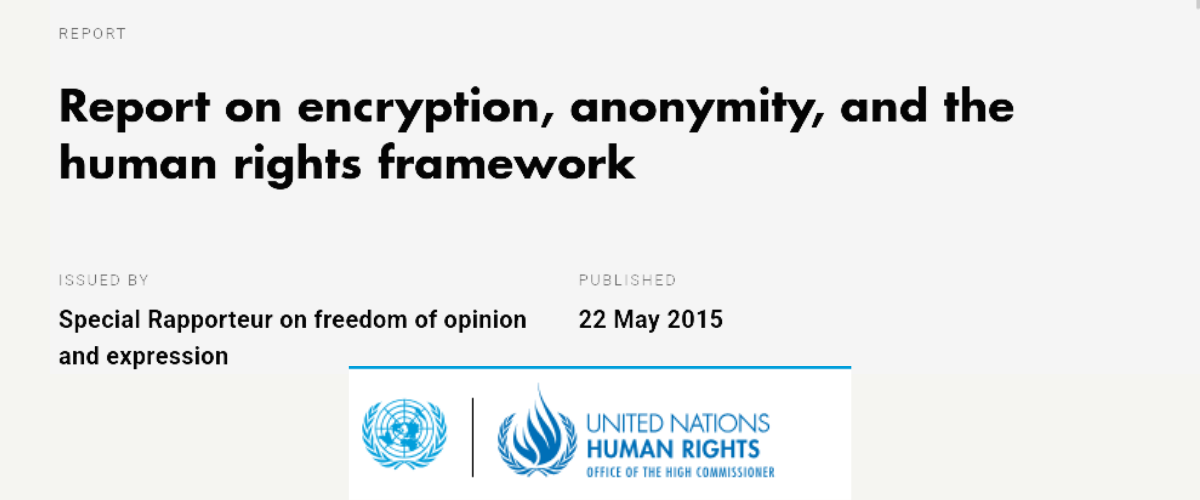 REPORT

Report on encryption, anonymity, and the human rights framework

ISSUED BY

Special Rapporteur on freedom of opinion and expression

PUBLISHED

22 May 2015

UNITED NATIONS
HUMAN RIGHTS
OFFICE OF THE HIGH COMMISSIONER