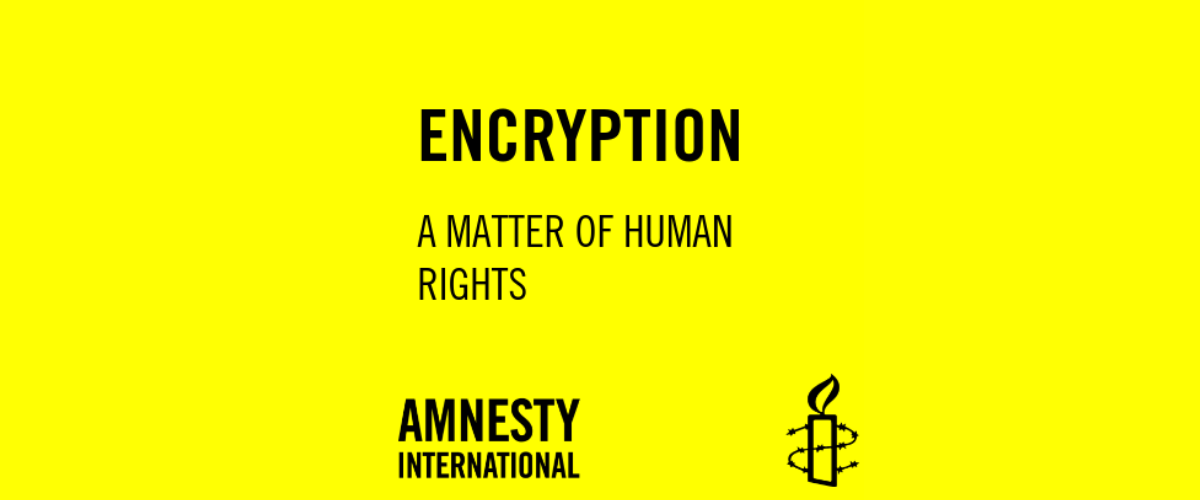 ENCRYPTION

A MATTER OF HUMAN RIGHTS

AMNESTY INTERNATIONAL